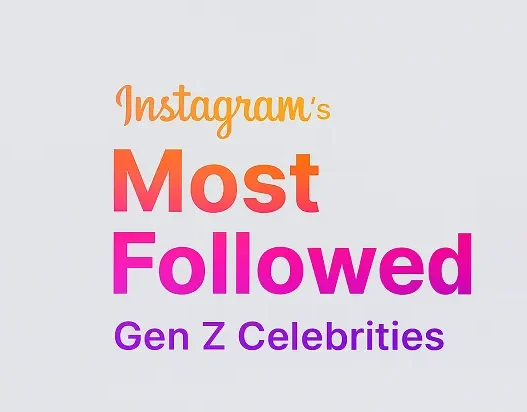 Instagram's
Most
Followed
Gen Z Celebrities