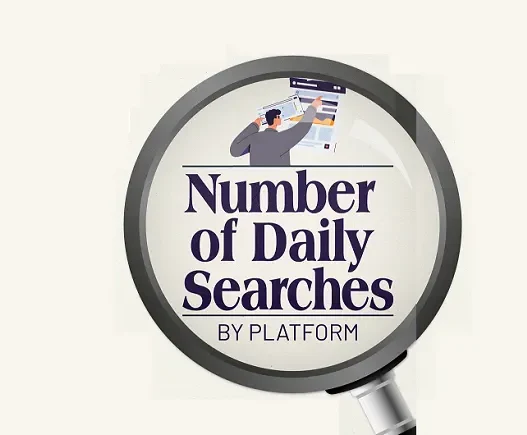 Number of Daily Searches

BY PLATFORM